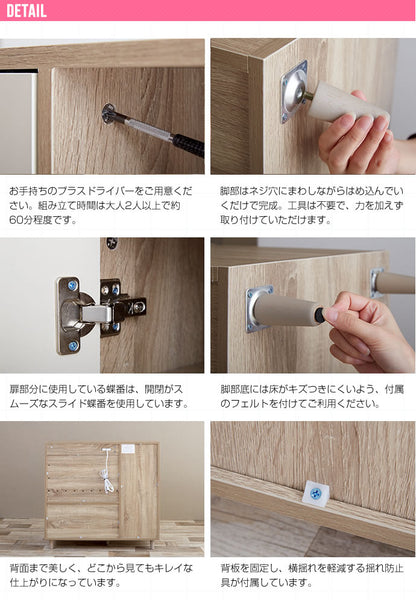 DETAIL

お手持ちのプラスドライバーをご用意ください。組み立て時間は大人2人以上で約60分程度です。

脚部はネジ穴にまわしながらはめ込んでいくだけで完成。工具は不要で、力を加えず取り付けていただけます。

扉部分に使用している蝶番は、開閉がスムーズなスライド蝶番を使用しています。

脚部底には床がキズつきにくいよう、付属のフェルトを付けてご利用ください。

背面まで美しく、どこから見てもキレイな仕上がりになっています。

背板を固定し、横揺れを軽減する揺れ防止具が付属しています。