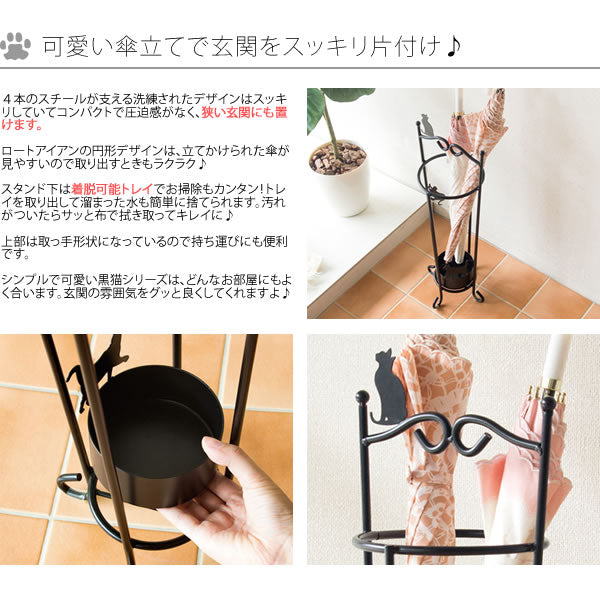 可愛い傘立てで玄関をスッキリ片付け♪

４本のスチールが支える洗練されたデザインはスッキリしていてコンパクトで圧迫感がなく、狭い玄関にも置けます。

ロートアイアンの円形デザインは、立てかけられた傘が見やすいので取り出すときもラクラク♪

スタンド下は着脱可能トレイでお掃除もカンタン!トレイを取り出して溜まった水も簡単に捨てられます。汚れがついたらサッと布で拭き取ってキレイに♪

上部は取っ手形状になっているので持ち運びにも便利です。

シンプルで可愛い黒猫シリーズは、どんなお部屋にもよく合います。玄関の雰囲気をグッと良くしてくれますよ♪